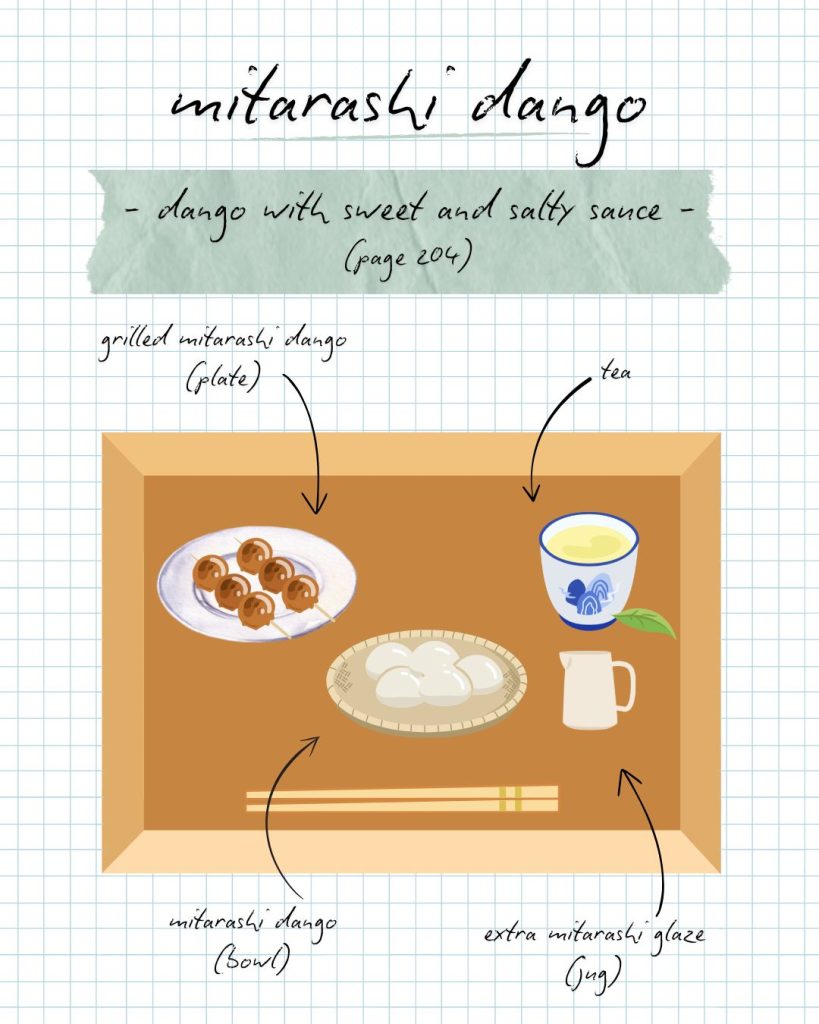 mitarashi dango

- dango with sweet and salty sauce -
(page 204)

grilled mitarashi dango
(plate)

tea

mitarashi dango
(bowl)

extra mitarashi glaze
(jug)